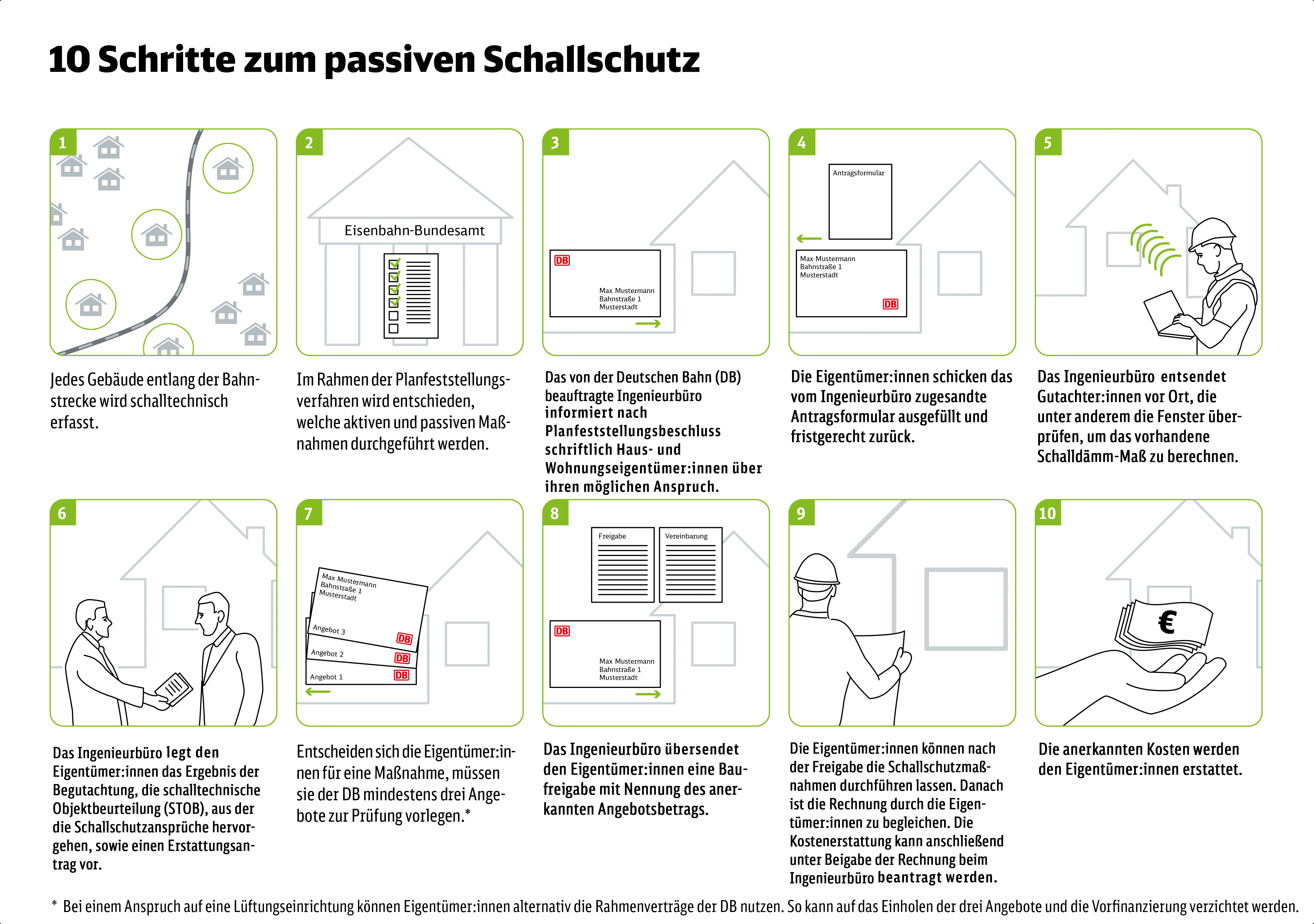 10 Schritte zum passiven Schallschutz

1

Jedes Gebäude entlang der Bahnstrecke wird schalltechnisch erfasst.

2

Eisenbahn-Bundesamt

Im Rahmen der Planfeststellungsverfahren wird entschieden, welche aktiven und passiven Maßnahmen durchgeführt werden.

3

DB

Max Mustermann
Bahnstraße 1
Musterstadt

Das von der Deutschen Bahn (DB) beauftragte Ingenieurbüro informiert nach Planfeststellungsbeschluss schriftlich Haus- und Wohnungseigentümer:innen über ihren möglichen Anspruch.

4

Antragsformular

Max Mustermann
Bahnstraße 1
Musterstadt

DB

Die Eigentümer:innen schicken das vom Ingenieurbüro zugesandte Antragsformular ausgefüllt und fristgerecht zurück.

5

Das Ingenieurbüro entsendet Gutachter:innen vor Ort, die unter anderem die Fenster überprüfen, um das vorhandene Schalldämm-Maß zu berechnen.

6

Das Ingenieurbüro legt den Eigentümer:innen das Ergebnis der Begutachtung, die schalltechnische Objektbeurteilung (STOB), aus der die Schallschutzansprüche hervorgehen, sowie einen Erstattungsantrag vor.

7

Max Mustermann
Bahnstraße 1
Musterstadt

Angebot 3
DB
Angebot 2
DB
Angebot 1
DB

Entscheiden sich die Eigentümer:innen für eine Maßnahme, müssen sie der DB mindestens drei Angebote zur Prüfung vorlegen.*

8

Freigabe

Vereinbarung

DB

Max Mustermann
Bahnstraße 1
Musterstadt

Das Ingenieurbüro übersendet den Eigentümer:innen eine Baufreigabe mit Nennung des anerkannten Angebotsbetrags.

9

Die Eigentümer:innen können nach der Freigabe die Schallschutzmaßnahmen durchführen lassen. Danach ist die Rechnung durch die Eigentümer:innen zu begleichen. Die Kostenerstattung kann anschließend unter Beigabe der Rechnung beim Ingenieurbüro beantragt werden.

10

€

Die anerkannten Kosten werden den Eigentümer:innen erstattet.

* Bei einem Anspruch auf eine Lüftungseinrichtung können Eigentümer:innen alternativ die Rahmenverträge der DB nutzen. So kann auf das Einholen der drei Angebote und die Vorfinanzierung verzichtet werden.